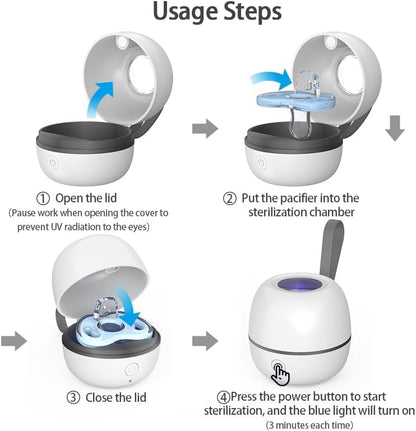 Usage Steps

① Open the lid
(Pause work when opening the cover to prevent UV radiation to the eyes)

② Put the pacifier into the sterilization chamber

③ Close the lid

④Press the power button to start sterilization, and the blue light will turn on
(3 minutes each time)