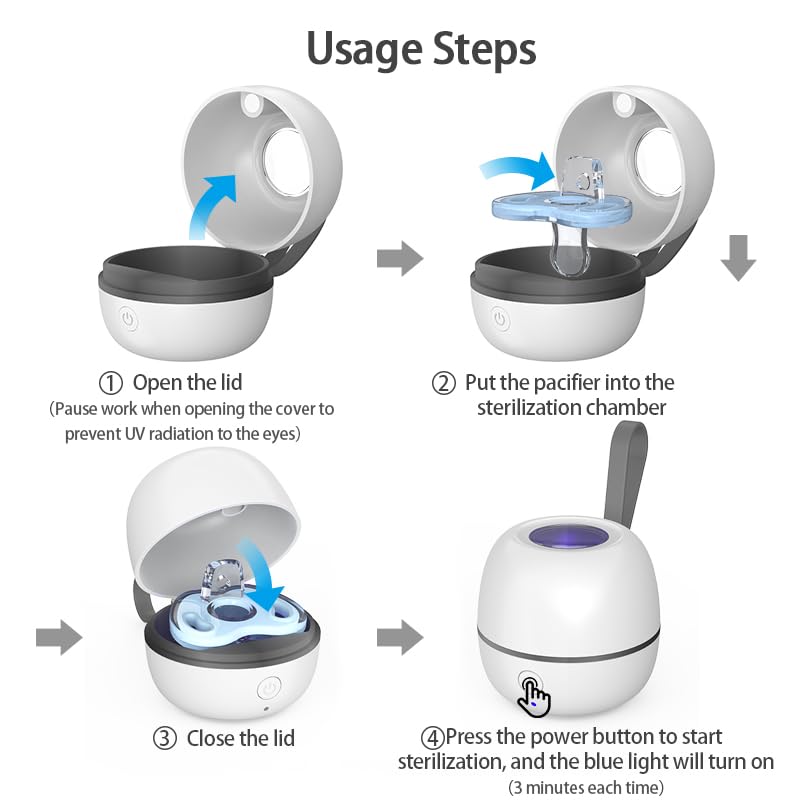 Usage Steps

① Open the lid
(Pause work when opening the cover to prevent UV radiation to the eyes)

② Put the pacifier into the sterilization chamber

③ Close the lid

④Press the power button to start sterilization, and the blue light will turn on
(3 minutes each time)