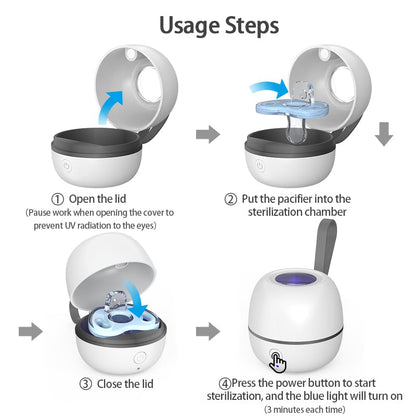 Usage Steps

① Open the lid
(Pause work when opening the cover to prevent UV radiation to the eyes)

② Put the pacifier into the sterilization chamber

③ Close the lid

④Press the power button to start sterilization, and the blue light will turn on
(3 minutes each time)